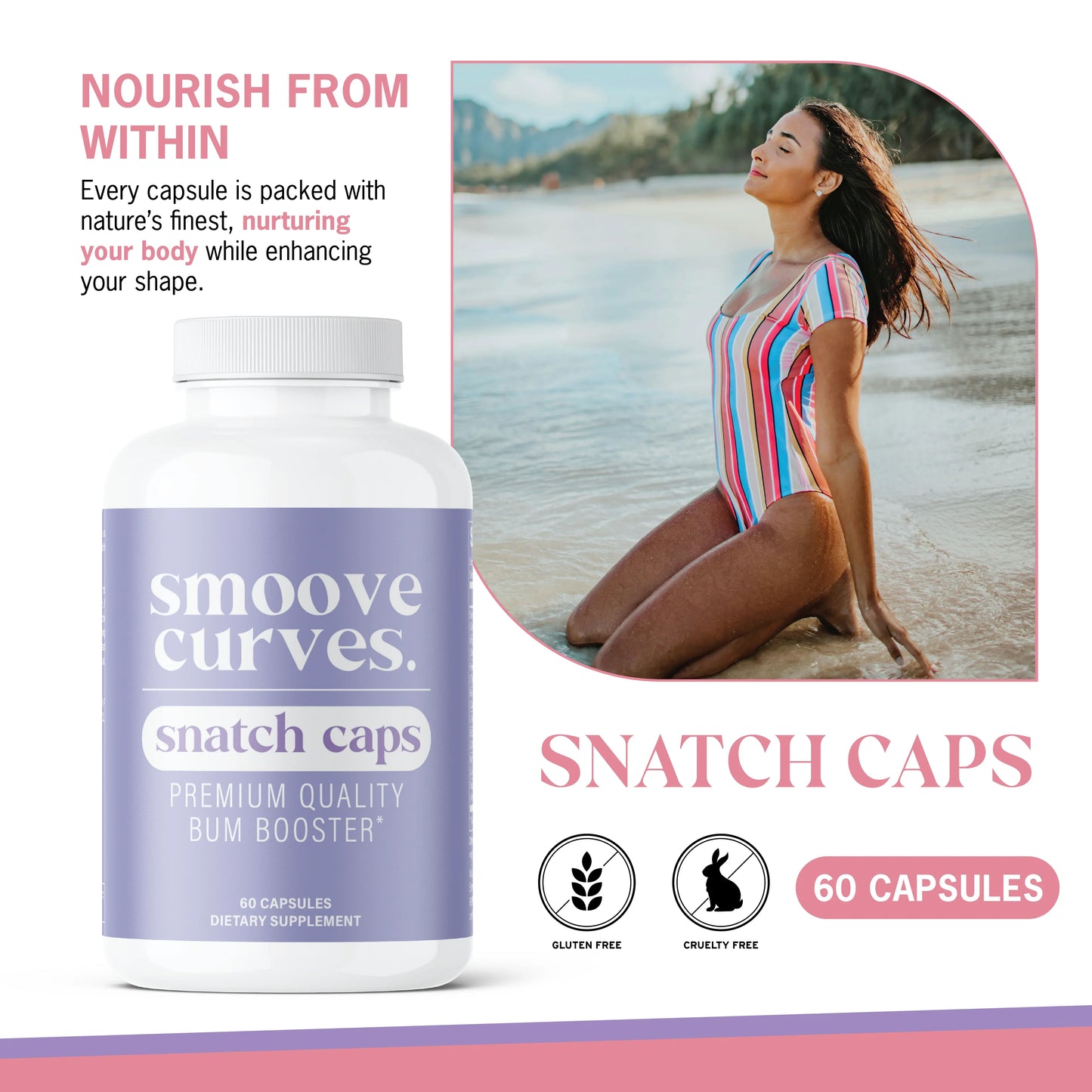 NOURISH FROM WITHIN

Every capsule is packed with nature's finest, nurturing your body while enhancing your shape.

smoove curves.

snatch caps

PREMIUM QUALITY BUM BOOSTER*

60 CAPSULES
DIETARY SUPPLEMENT

SNATCH CAPS

GLUTEN FREE

CRUELTY FREE

60 CAPSULES